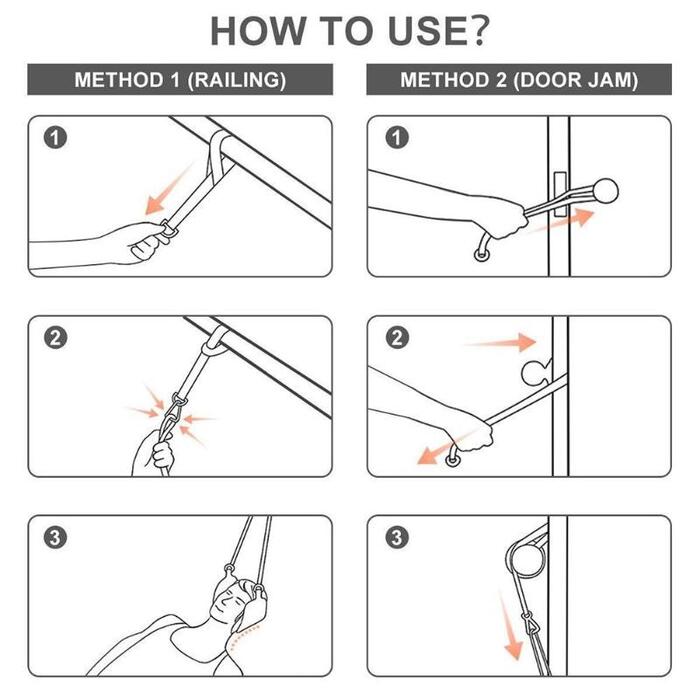 HOW TO USE?

METHOD 1 (RAILING)

1

2

3

METHOD 2 (DOOR JAM)

1

2

3