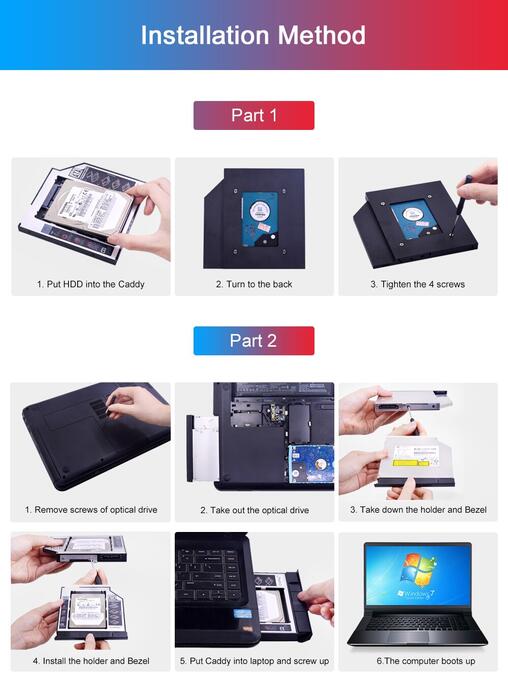 Installation Method

Part 1

1. Put HDD into the Caddy

2. Turn to the back

3. Tighten the 4 screws

Part 2

1. Remove screws of optical drive

2. Take out the optical drive

3. Take down the holder and Bezel

4. Install the holder and Bezel

5. Put Caddy into laptop and screw up

Windows 7

6.The computer boots up