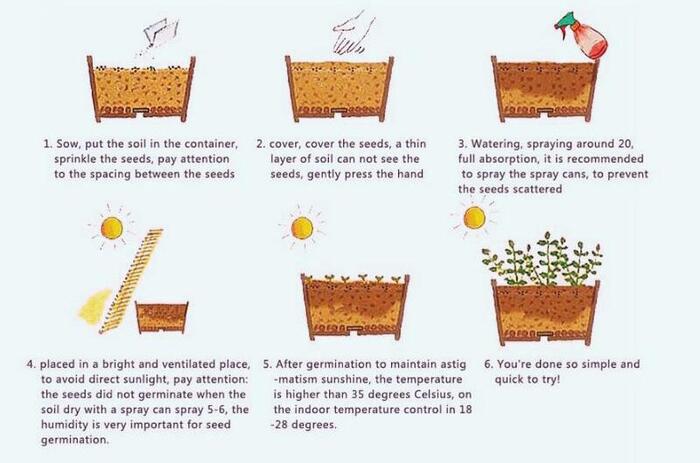 1. Sow, put the soil in the container, sprinkle the seeds, pay attention to the spacing between the seeds

2. cover, cover the seeds, a thin layer of soil can not see the seeds, gently press the hand

3. Watering, spraying around 20, full absorption, it is recommended to spray the spray cans, to prevent the seeds scattered

4. placed in a bright and ventilated place, to avoid direct sunlight, pay attention: the seeds did not germinate when the soil dry with a spray can spray 5-6, the humidity is very important for seed germination.

5. After germination to maintain astig -matism sunshine, the temperature is higher than 35 degrees Celsius, on the indoor temperature control in 18 -28 degrees.

6. You're done so simple and quick to try!