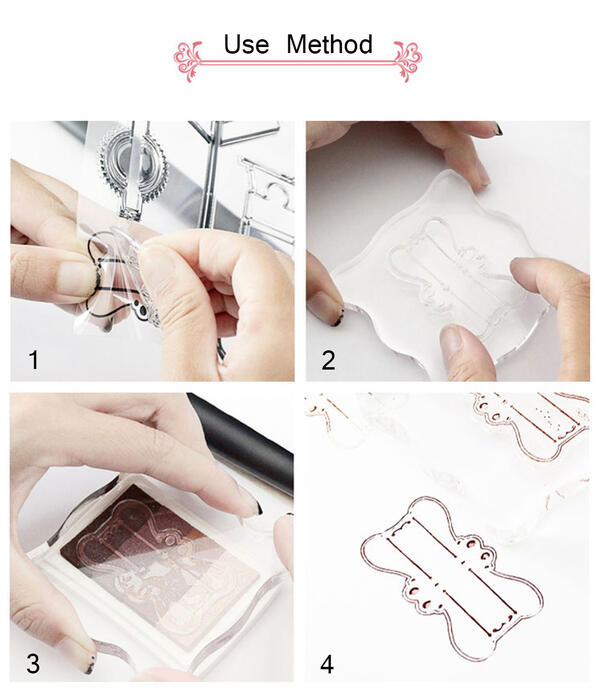 Use Method

1

2

3

4