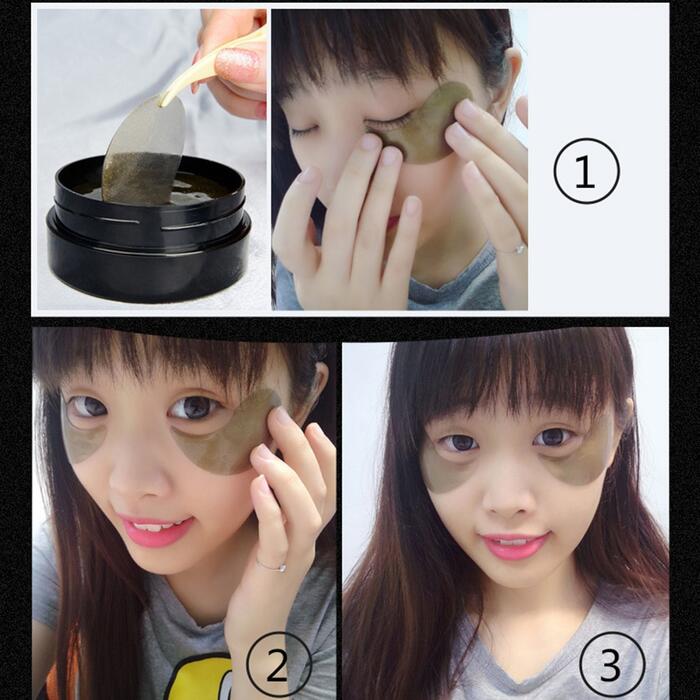 ①

②

③