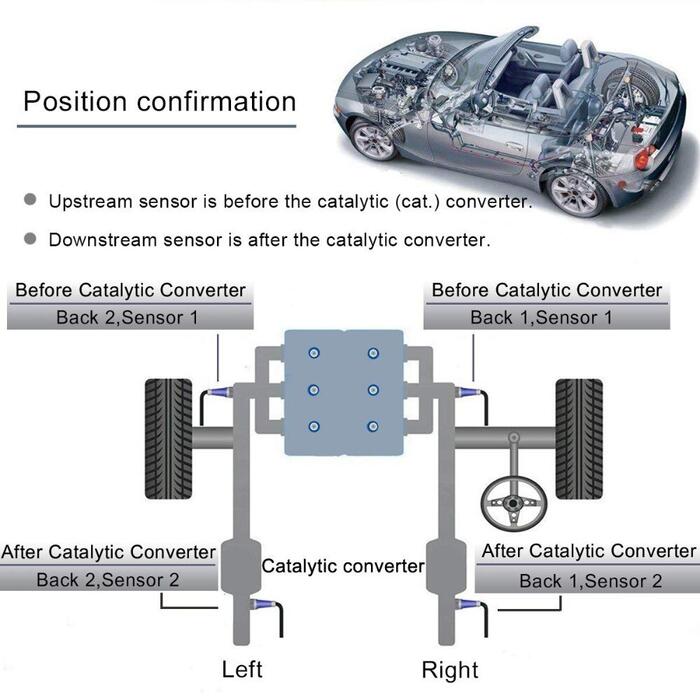 Position confirmation

Upstream sensor is before the catalytic (cat.) converter.

Downstream sensor is after the catalytic converter.

Before Catalytic Converter
Back 2,Sensor 1

Before Catalytic Converter
Back 1,Sensor 1

After Catalytic Converter
Back 2,Sensor 2

Catalytic converter

After Catalytic Converter
Back 1,Sensor 2

Left

Right