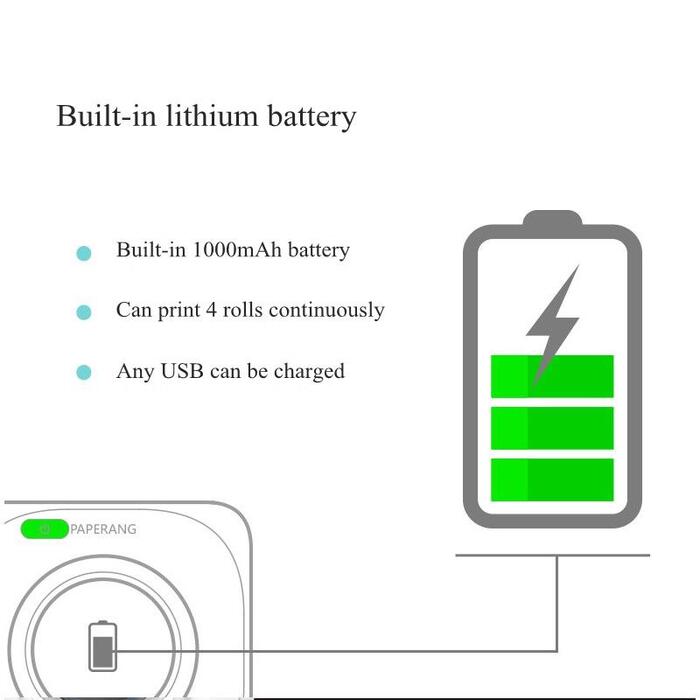 Built-in lithium battery

Built-in 1000mAh battery

Can print 4 rolls continuously

Any USB can be charged

PAPERANG