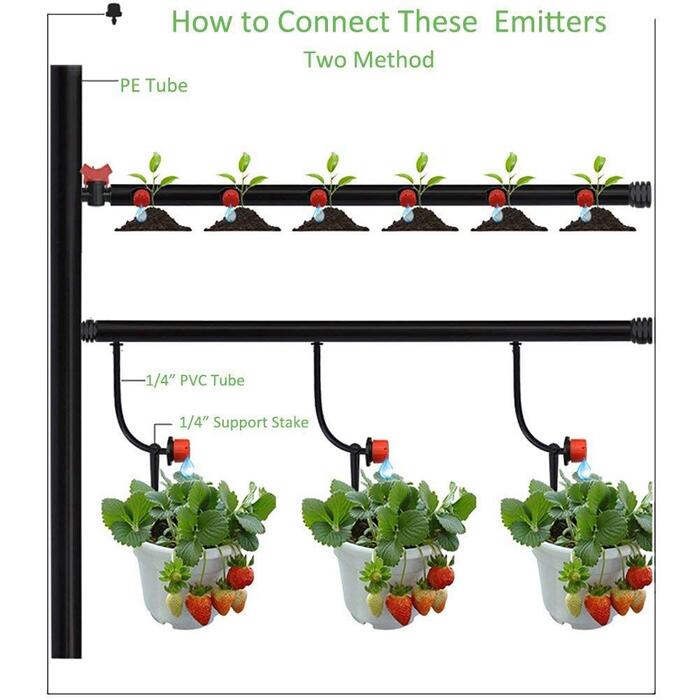 How to Connect These Emitters
Two Method

PE Tube

1/4" PVC Tube

1/4" Support Stake