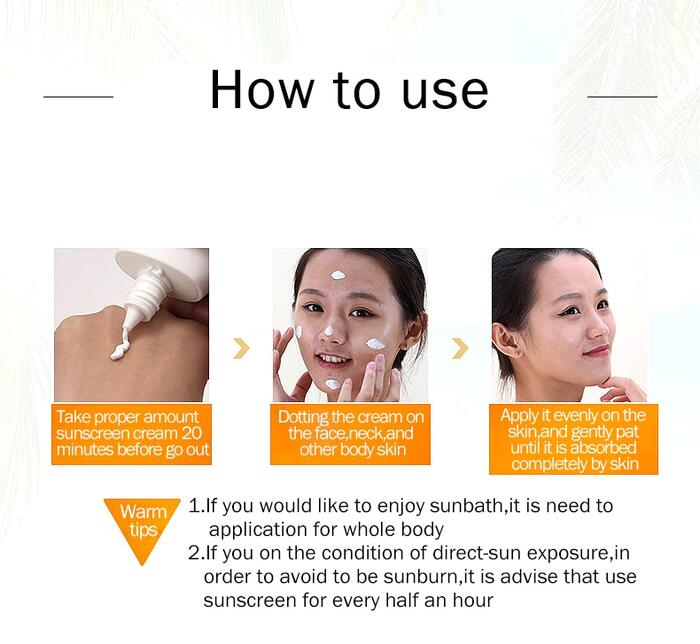 How to use

Take proper amount sunscreen cream 20 minutes before go out

Dotting the cream on the face,neck,and other body skin

Apply it evenly on the skin,and gently pat until it is absorbed completely by skin

Warm tips

1.If you would like to enjoy sunbath,it is need to application for whole body

2.If you on the condition of direct-sun exposure,in order to avoid to be sunburn,it is advise that use sunscreen for every half an hour