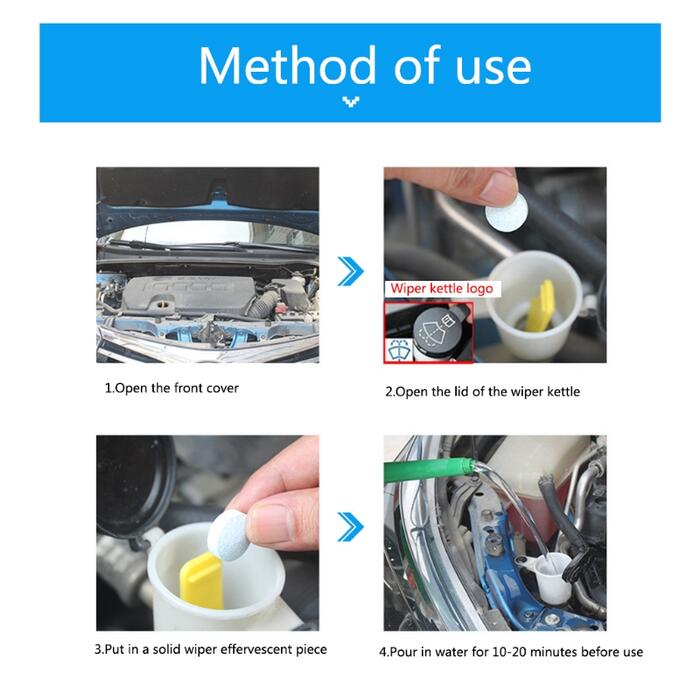 Method of use

Wiper kettle logo

1.Open the front cover

2.Open the lid of the wiper kettle

3.Put in a solid wiper effervescent piece

4.Pour in water for 10-20 minutes before use