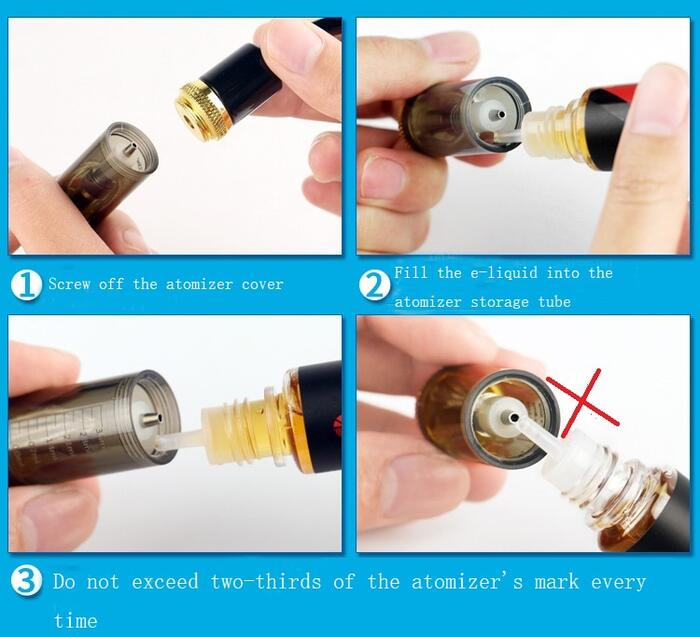 1 Screw off the atomizer cover

2 Fill the e-liquid into the atomizer storage tube

3 Do not exceed two-thirds of the atomizer's mark every time