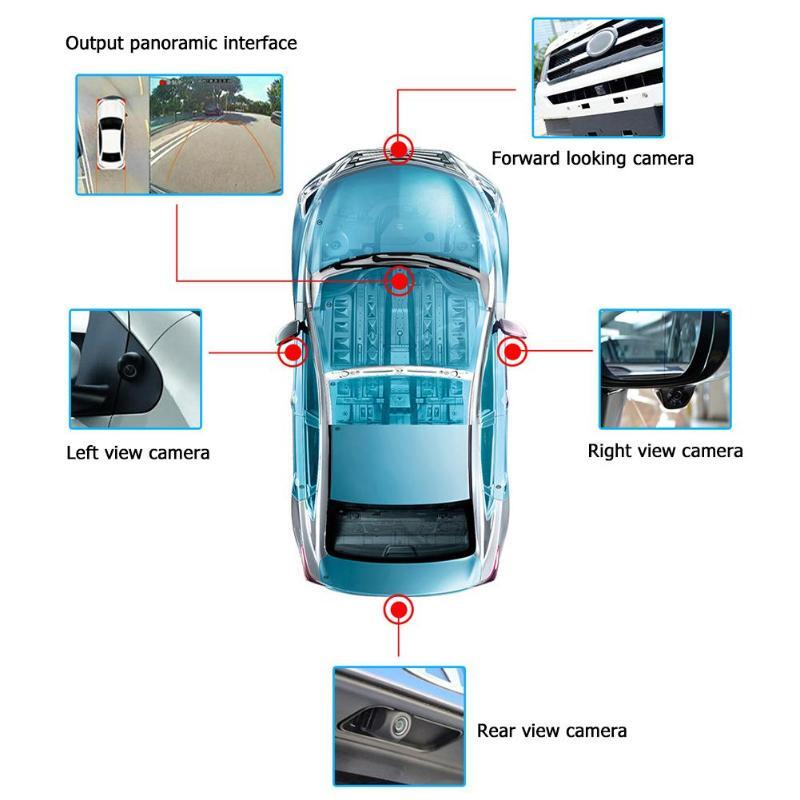 Output panoramic interface

Forward looking camera

Left view camera

Right view camera

Rear view camera