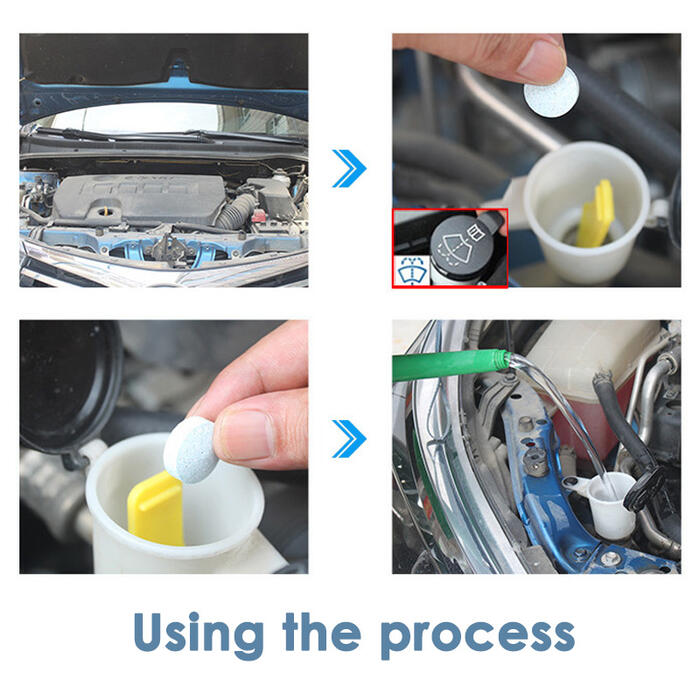 Using the process