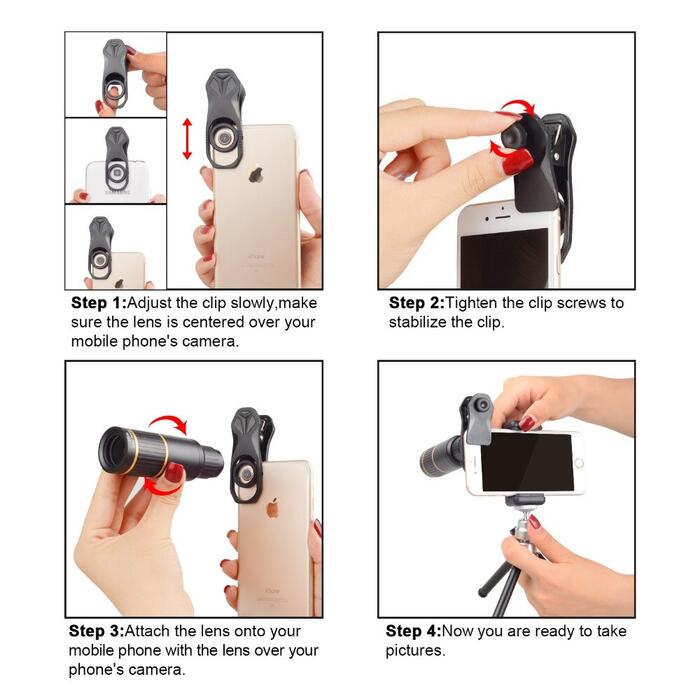 Step 1:Adjust the clip slowly,make sure the lens is centered over your mobile phone's camera.

Step 2:Tighten the clip screws to stabilize the clip.

Step 3:Attach the lens onto your mobile phone with the lens over your phone's camera.

Step 4:Now you are ready to take pictures.