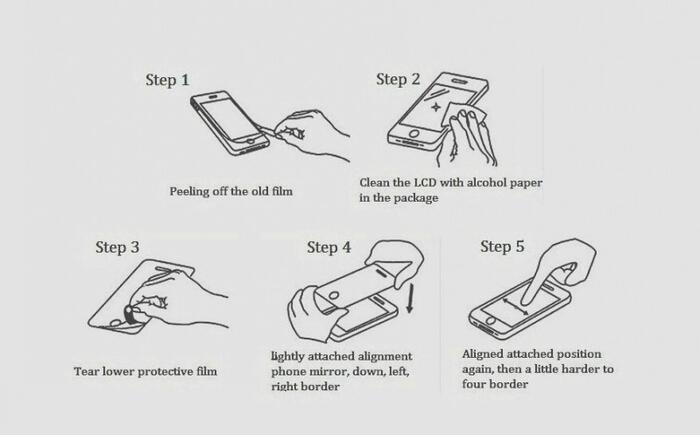 Step 1

Peeling off the old film

Step 2

Clean the LCD with alcohol paper in the package

Step 3

Tear lower protective film

Step 4

lightly attached alignment phone mirror, down, left, right border

Step 5

Aligned attached position again, then a little harder to four border