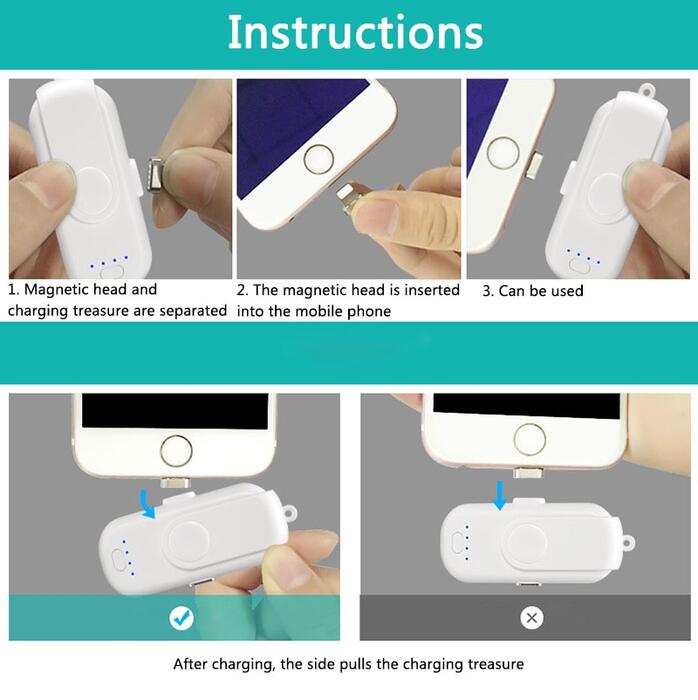 Instructions

1. Magnetic head and charging treasure are separated

2. The magnetic head is inserted into the mobile phone

3. Can be used

After charging, the side pulls the charging treasure